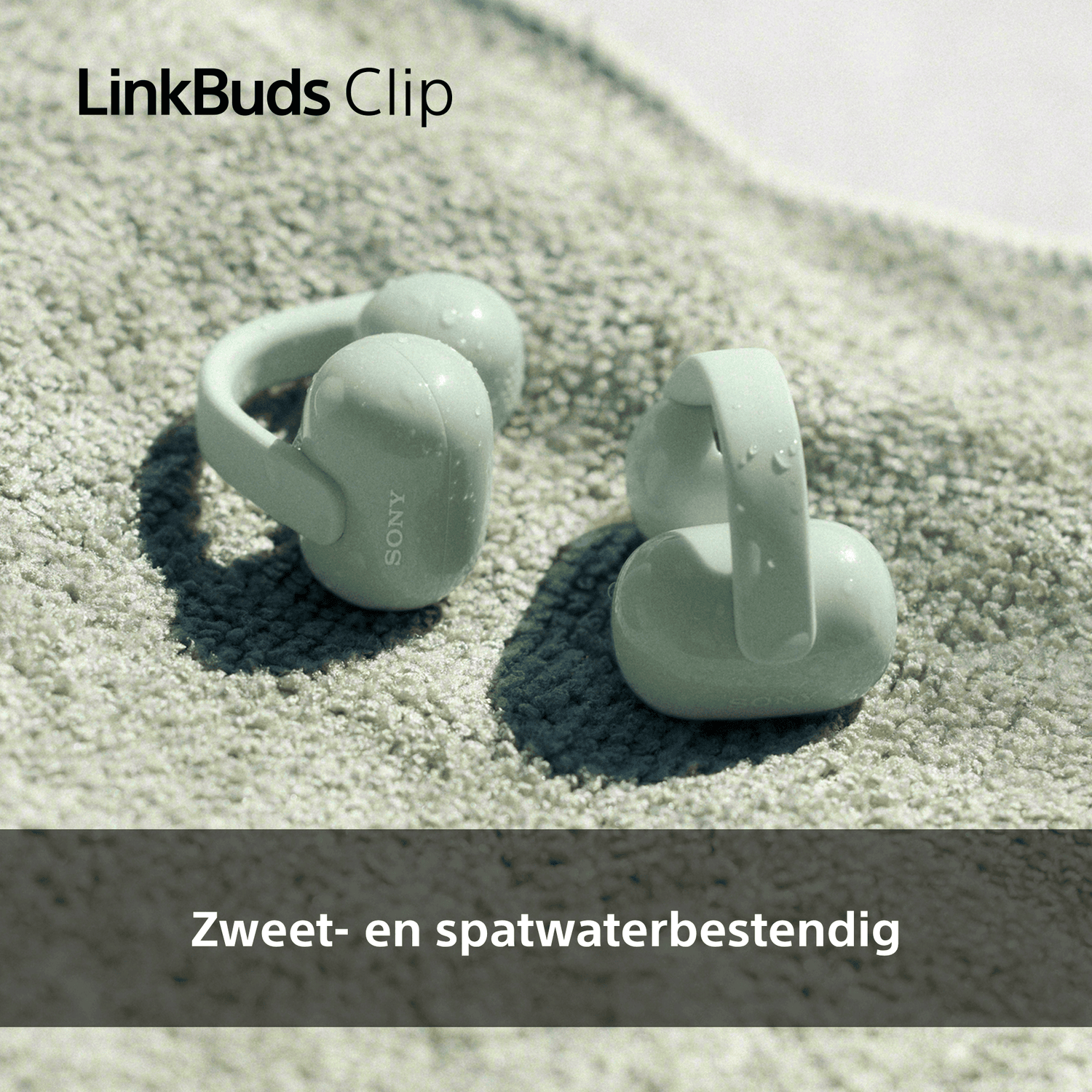 LinkBuds Clip

SONY

SONY

Zweet- en spatwaterbestendig