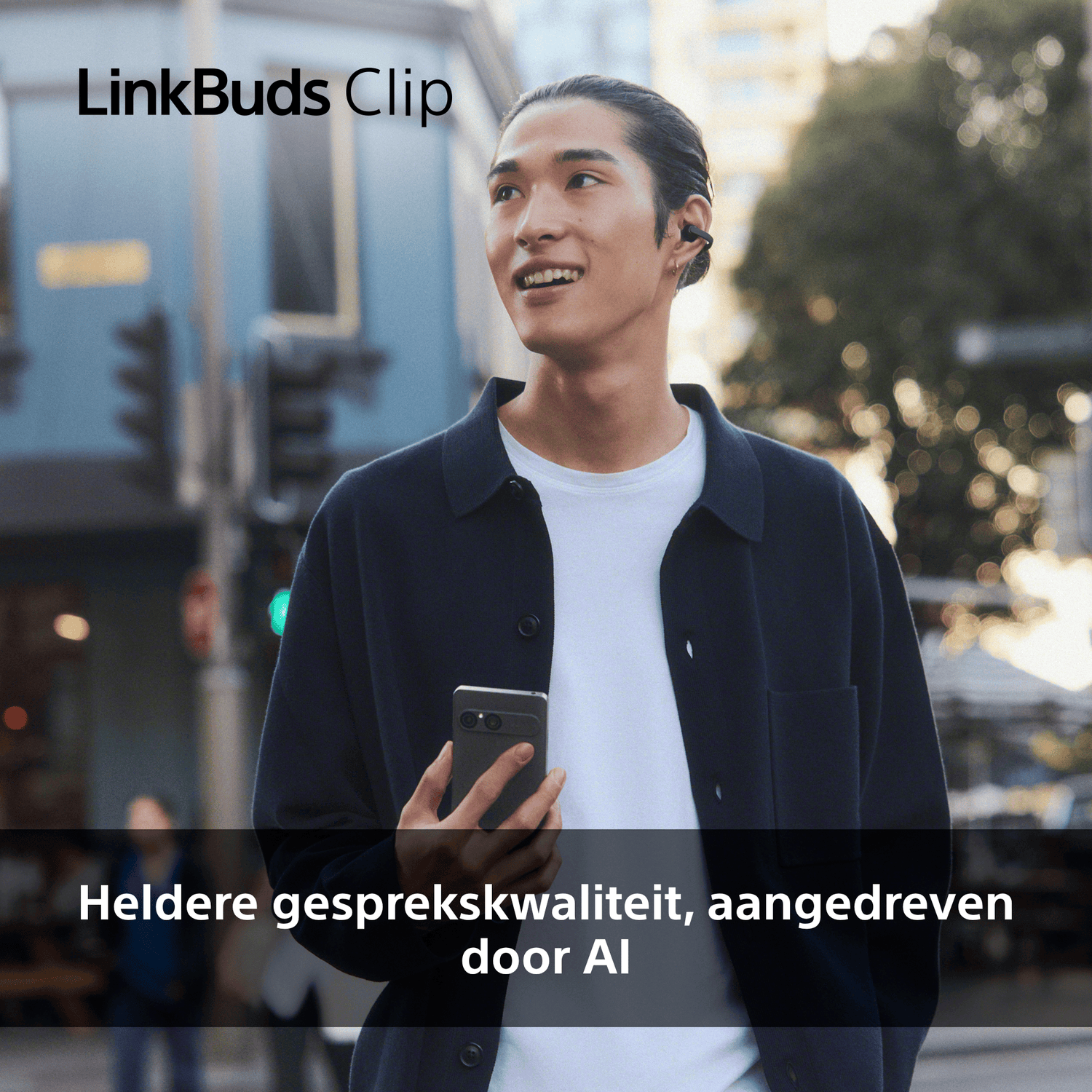 LinkBuds Clip

Heldere gesprekskwaliteit, aangedreven door AI