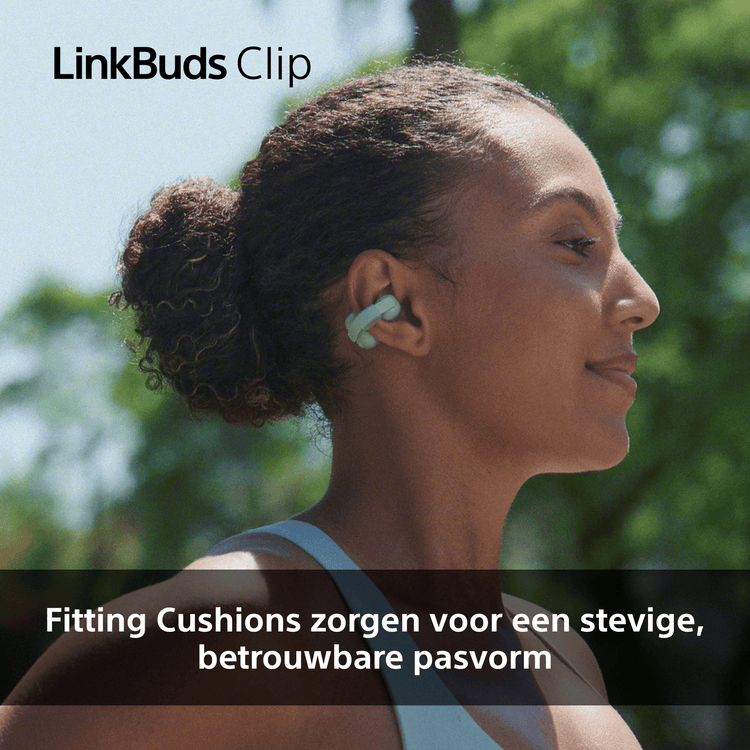 LinkBuds Clip

Fitting Cushions zorgen voor een stevige, betrouwbare pasvorm