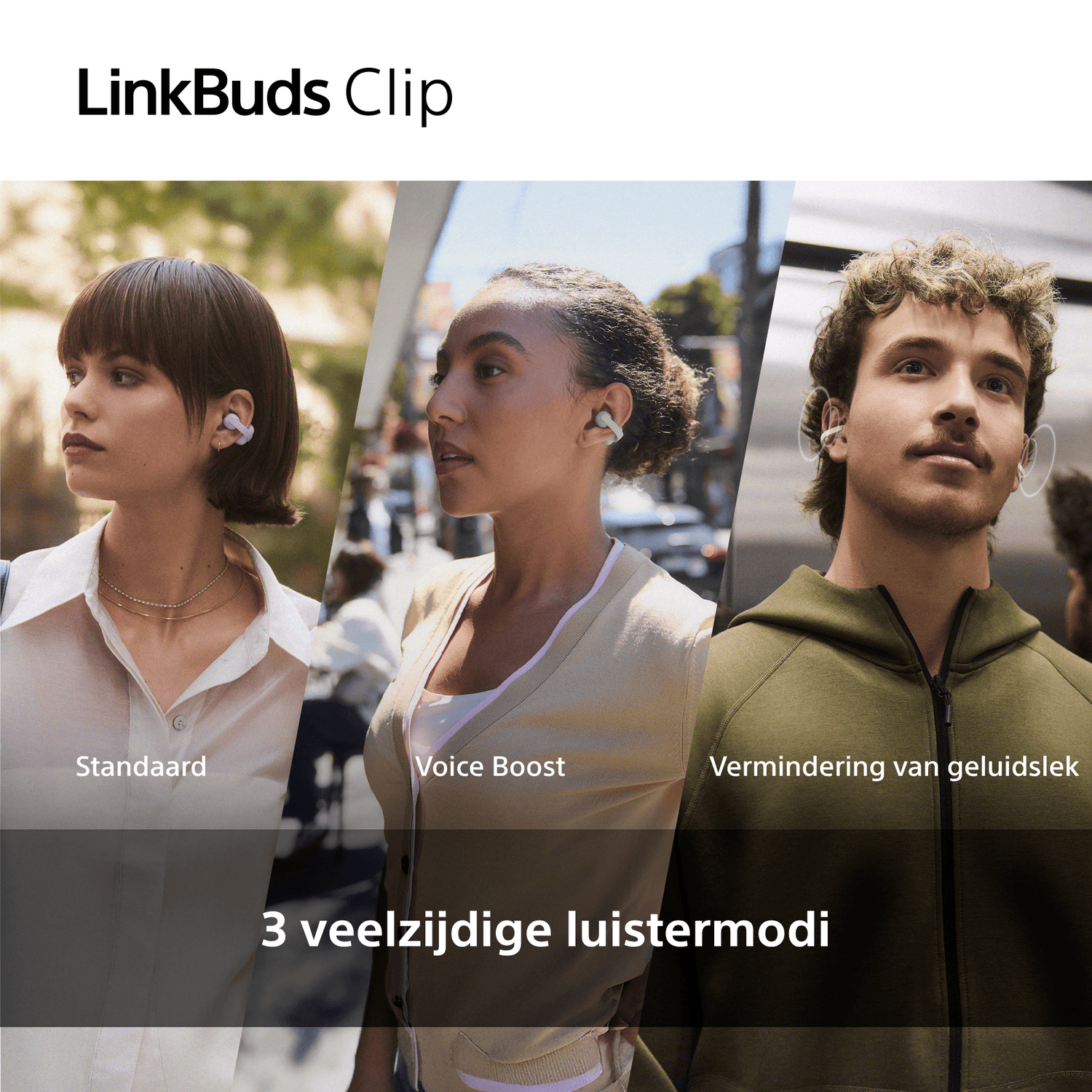 LinkBuds Clip

Standaard

Voice Boost

Vermindering van geluidslek

3 veelzijdige luistermodi