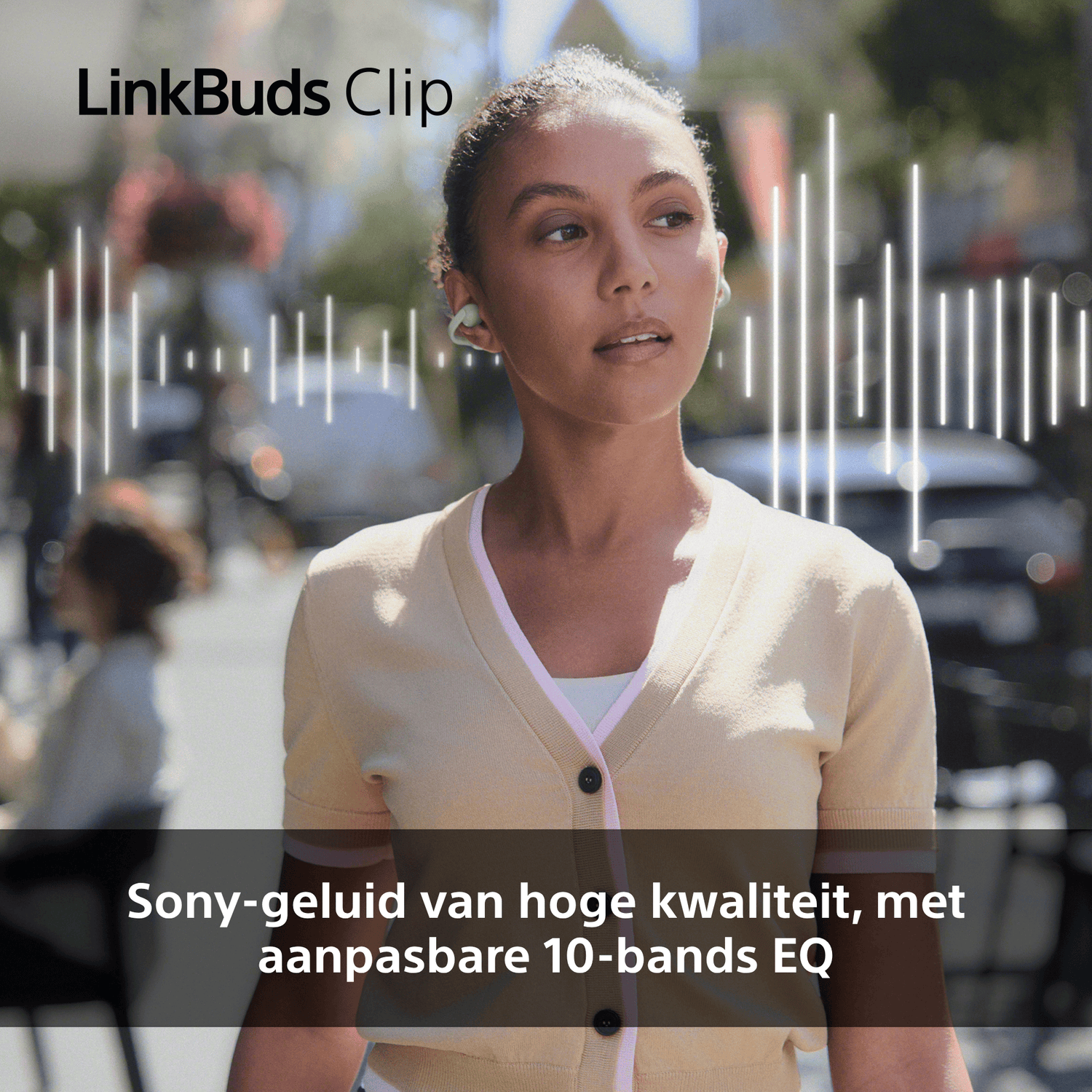 LinkBuds Clip

Sony-geluid van hoge kwaliteit, met aanpasbare 10-bands EQ